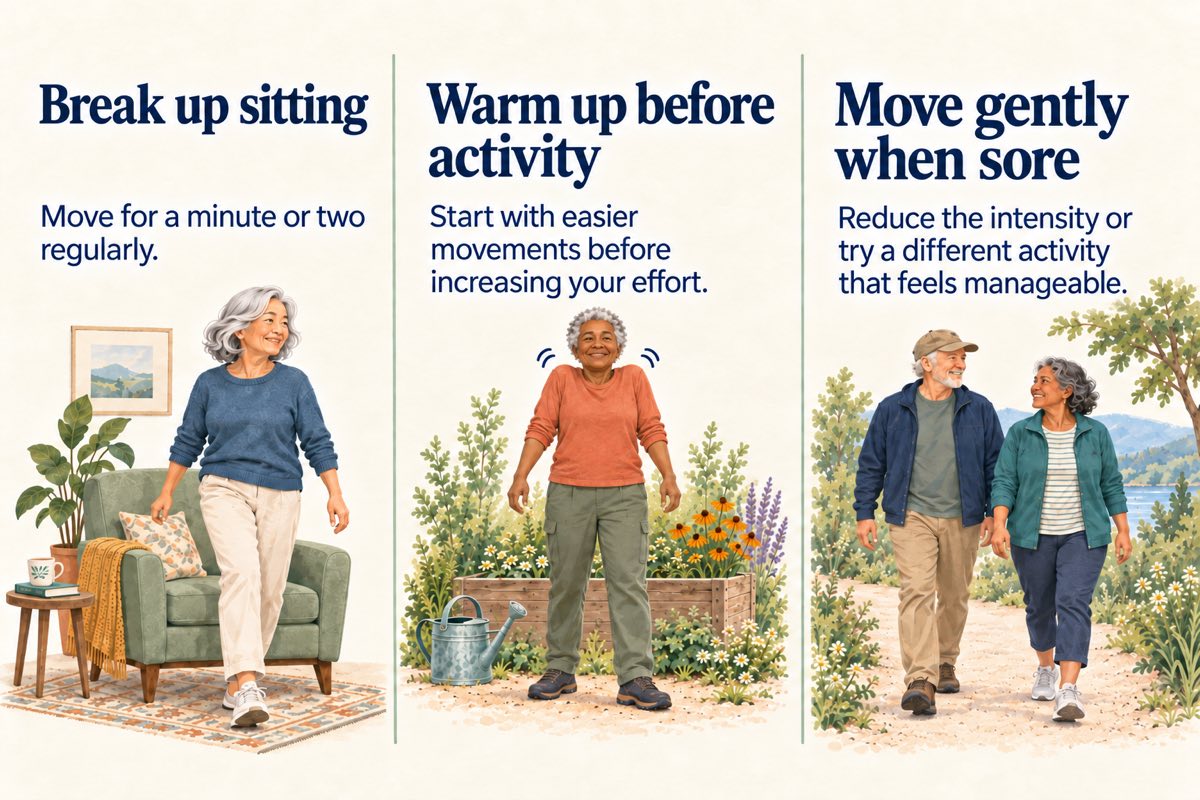 Break up sitting

Move for a minute or two regularly.

Warm up before activity

Start with easier movements before increasing your effort.

Move gently when sore

Reduce the intensity or try a different activity that feels manageable.